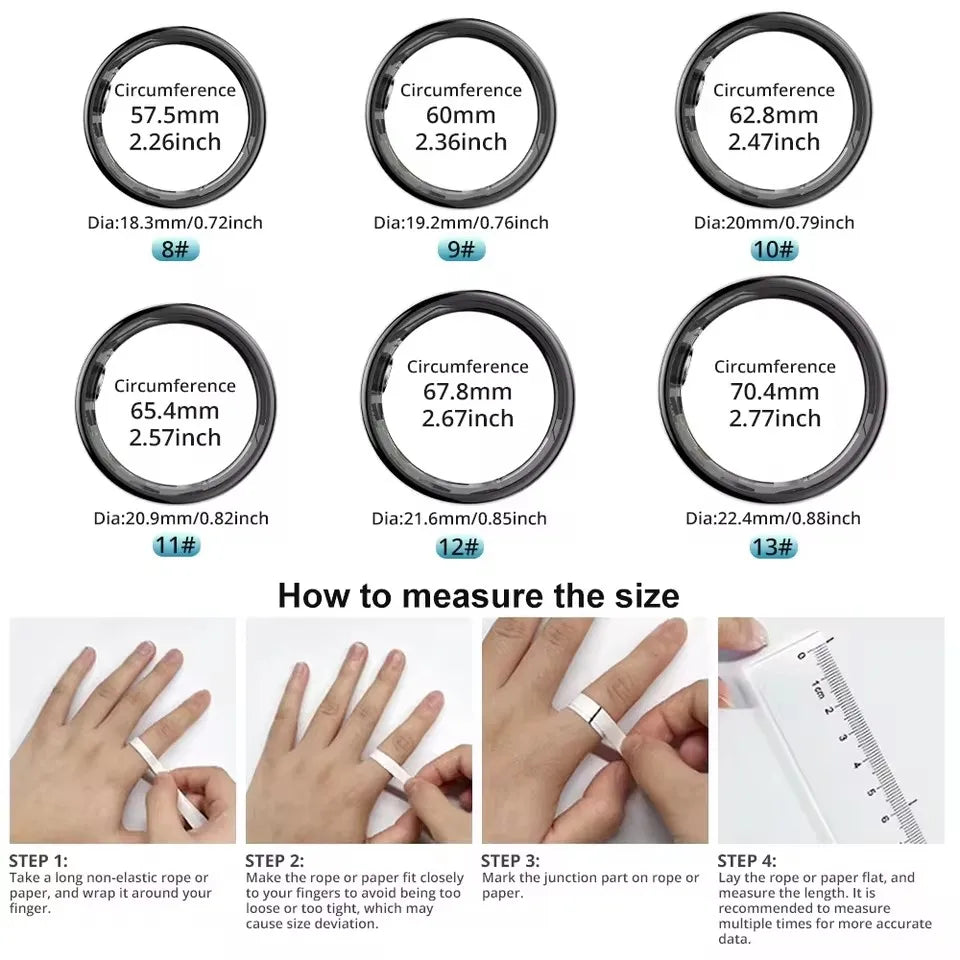 Circumference
57.5mm
2.26inch

Dia:18.3mm/0.72inch
8#

Circumference
60mm
2.36inch

Dia:19.2mm/0.76inch
9#

Circumference
62.8mm
2.47inch

Dia:20mm/0.79inch
10#

Circumference
65.4mm
2.57inch

Dia:20.9mm/0.82inch
11#

Circumference
67.8mm
2.67inch

Dia:21.6mm/0.85inch
12#

Circumference
70.4mm
2.77inch

Dia:22.4mm/0.88inch
13#

How to measure the size

0 1cm 2 3 4 5 6

STEP 1:
Take a long non-elastic rope or paper, and wrap it around your finger.

STEP 2:
Make the rope or paper fit closely to your fingers to avoid being too loose or too tight, which may cause size deviation.

STEP 3:
Mark the junction part on rope or paper.

STEP 4:
Lay the rope or paper flat, and measure the length. It is recommended to measure multiple times for more accurate data.